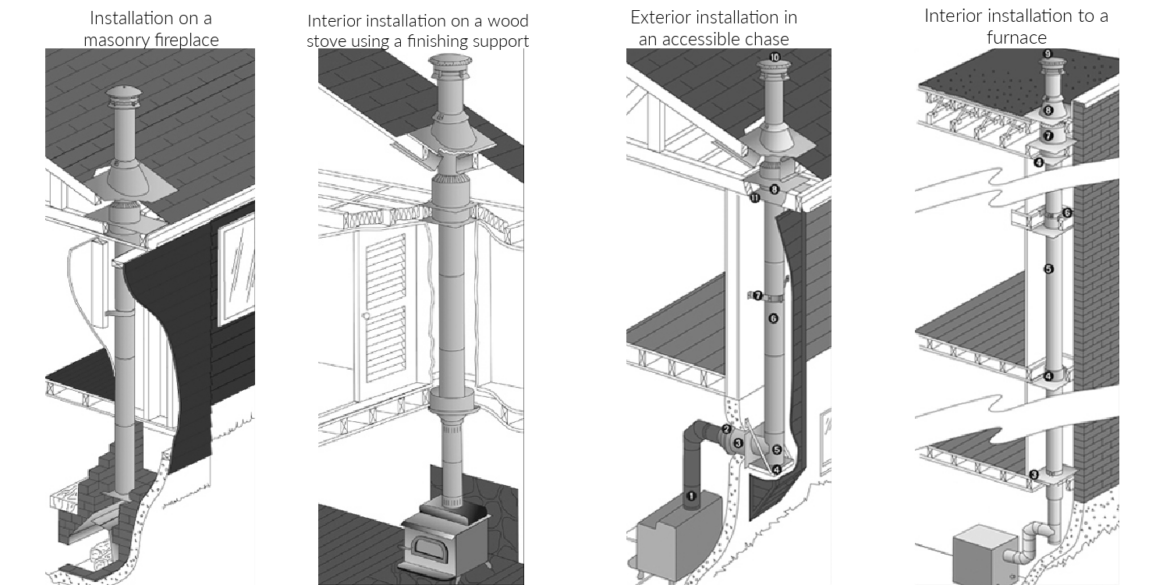 Installation on a masonry fireplace

Interior installation on a wood stove using a finishing support

Exterior installation in an accessible chase

10
8
11
7
6
2
3
5
4
1

Interior installation to a furnace

9
8
7
4
6
5
4
3